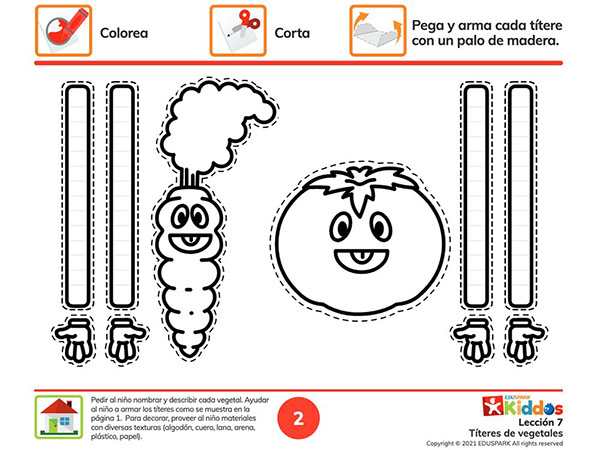 Colorea

Corta

Pega y arma cada títere con un palo de madera.

Pedir al niño nombrar y describir cada vegetal. Ayudar al niño a armar los títeres como se muestra en la página 1. Para decorar, proveer al niño materiales con diversas texturas (algodón, cuero, lana, arena, plástico, papel).

2

EDUSPARK Kiddos
Lección 7
Títeres de vegetales
Copyright © 2021 EDUSPARK All rights reserved